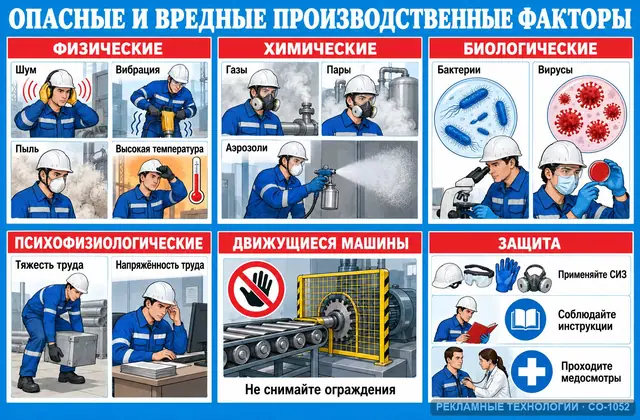 ОПАСНЫЕ И ВРЕДНЫЕ ПРОИЗВОДСТВЕННЫЕ ФАКТОРЫ

ФИЗИЧЕСКИЕ

Шум

Вибрация

Пыль

Высокая температура

ХИМИЧЕСКИЕ

Газы

Пары

Аэрозоли

БИОЛОГИЧЕСКИЕ

Бактерии

Вирусы

ПСИХОФИЗИОЛОГИЧЕСКИЕ

Тяжесть труда

Напряжённость труда

ДВИЖУЩИЕСЯ МАШИНЫ

Не снимайте ограждения

ЗАЩИТА

Применяйте СИЗ

Соблюдайте инструкции

Проходите медосмотры

РЕКЛАМНЫЕ ТЕХНОЛОГИИ · СО-1052